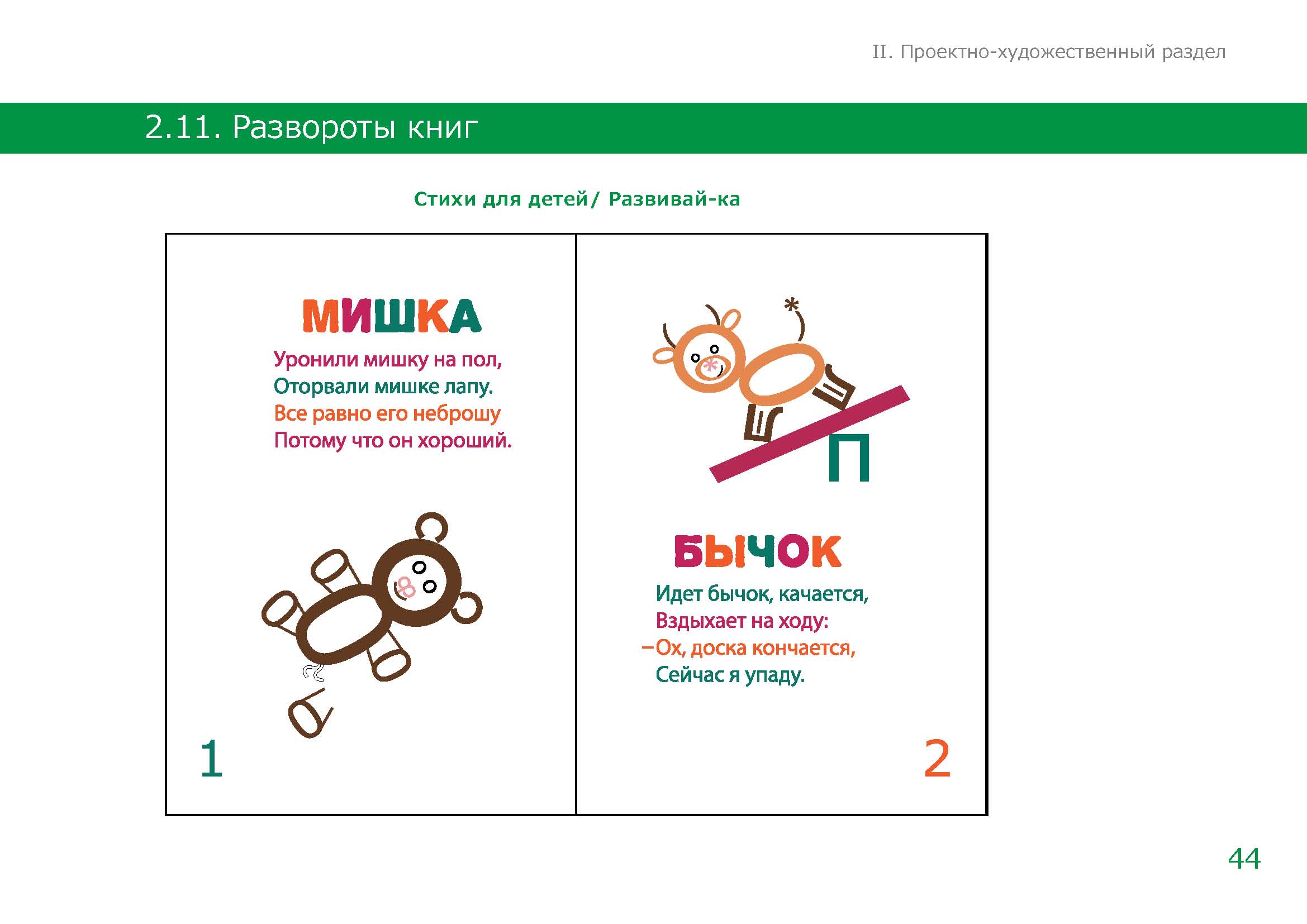 II. Проектно-художественный раздел

2.11. Развороты книг

Стихи для детей/ Развивай-ка

МИШКА

Уронили мишку на пол,
Оторвали мишке лапу.
Все равно его неброшу
Потому что он хороший.

1

П

БЫЧОК

Идет бычок, качается,
Вздыхает на ходу:
–Ох, доска кончается,
Сейчас я упаду.

2

44