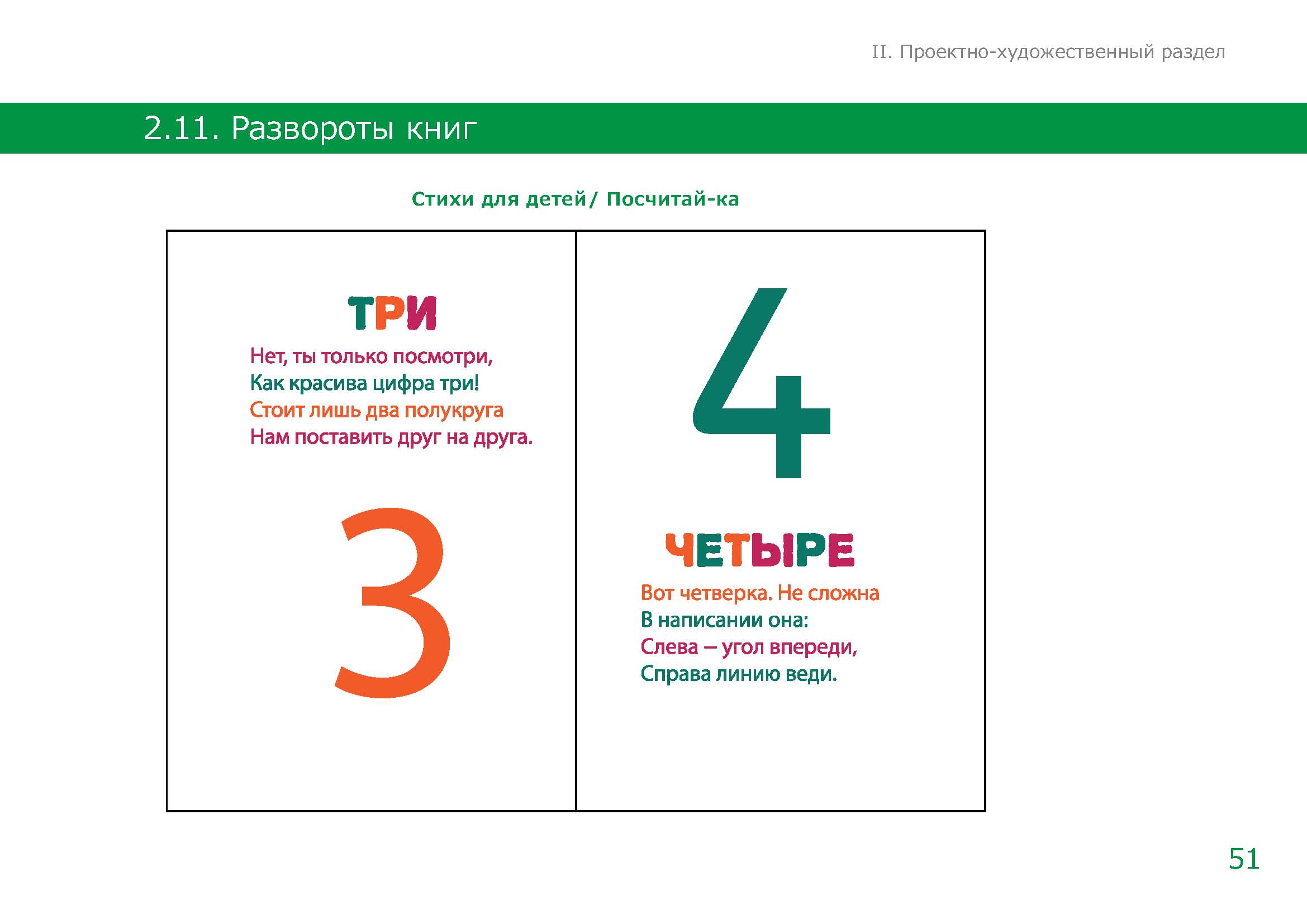 II. Проектно-художественный раздел

2.11. Развороты книг

Стихи для детей/ Посчитай-ка

ТРИ

Нет, ты только посмотри,
Как красива цифра три!
Стоит лишь два полукруга
Нам поставить друг на друга.

3

4

ЧЕТЫРЕ

Вот четверка. Не сложна
В написании она:
Слева – угол впереди,
Справа линию веди.

51