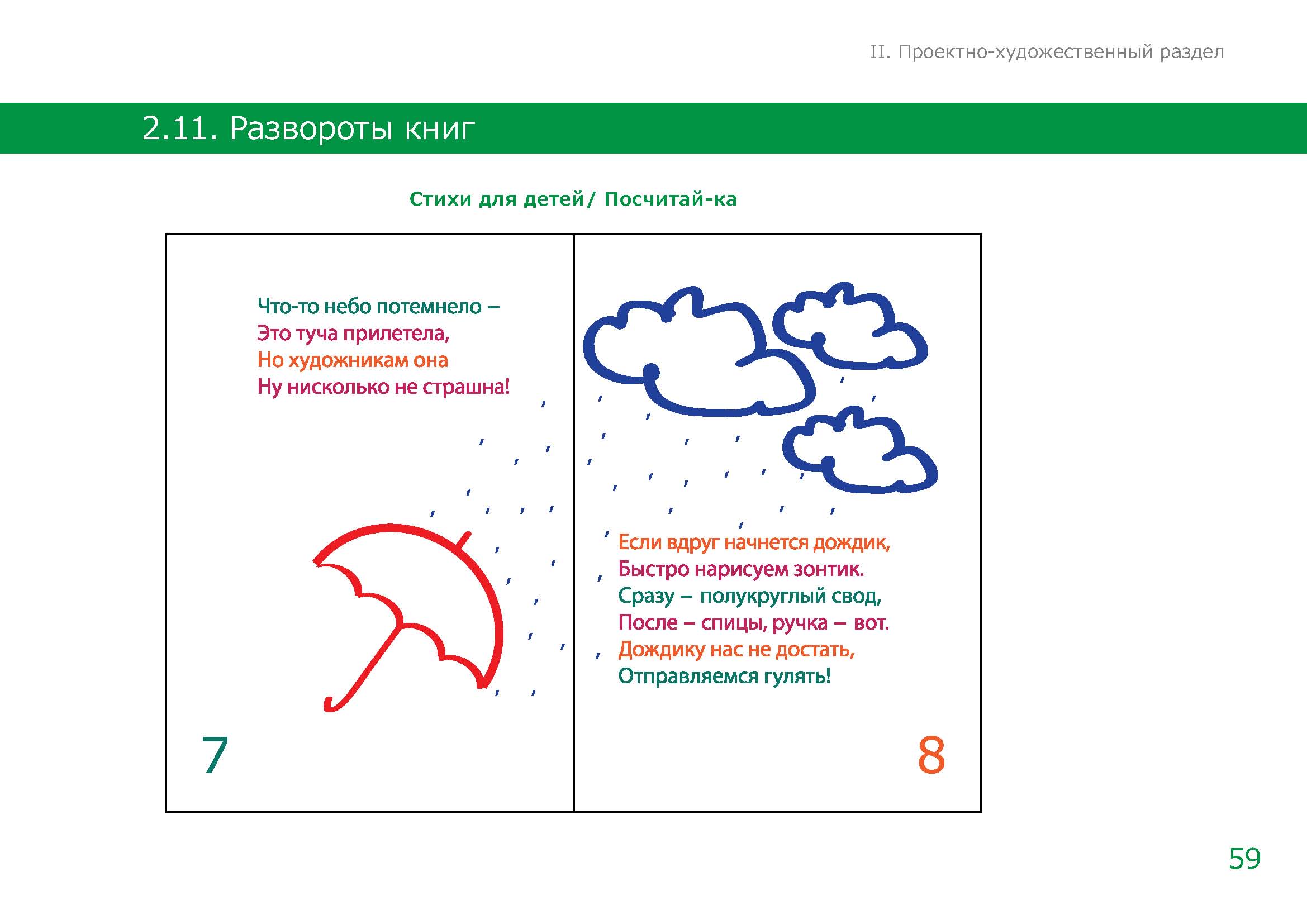 II. Проектно-художественный раздел

2.11. Развороты книг

Стихи для детей/ Посчитай-ка

Что-то небо потемнело –
Это туча прилетела,
Но художникам она
Ну нисколько не страшна!

7

Если вдруг начнется дождик,
Быстро нарисуем зонтик.
Сразу – полукруглый свод,
После – спицы, ручка – вот.
Дождику нас не достать,
Отправляемся гулять!

8

59