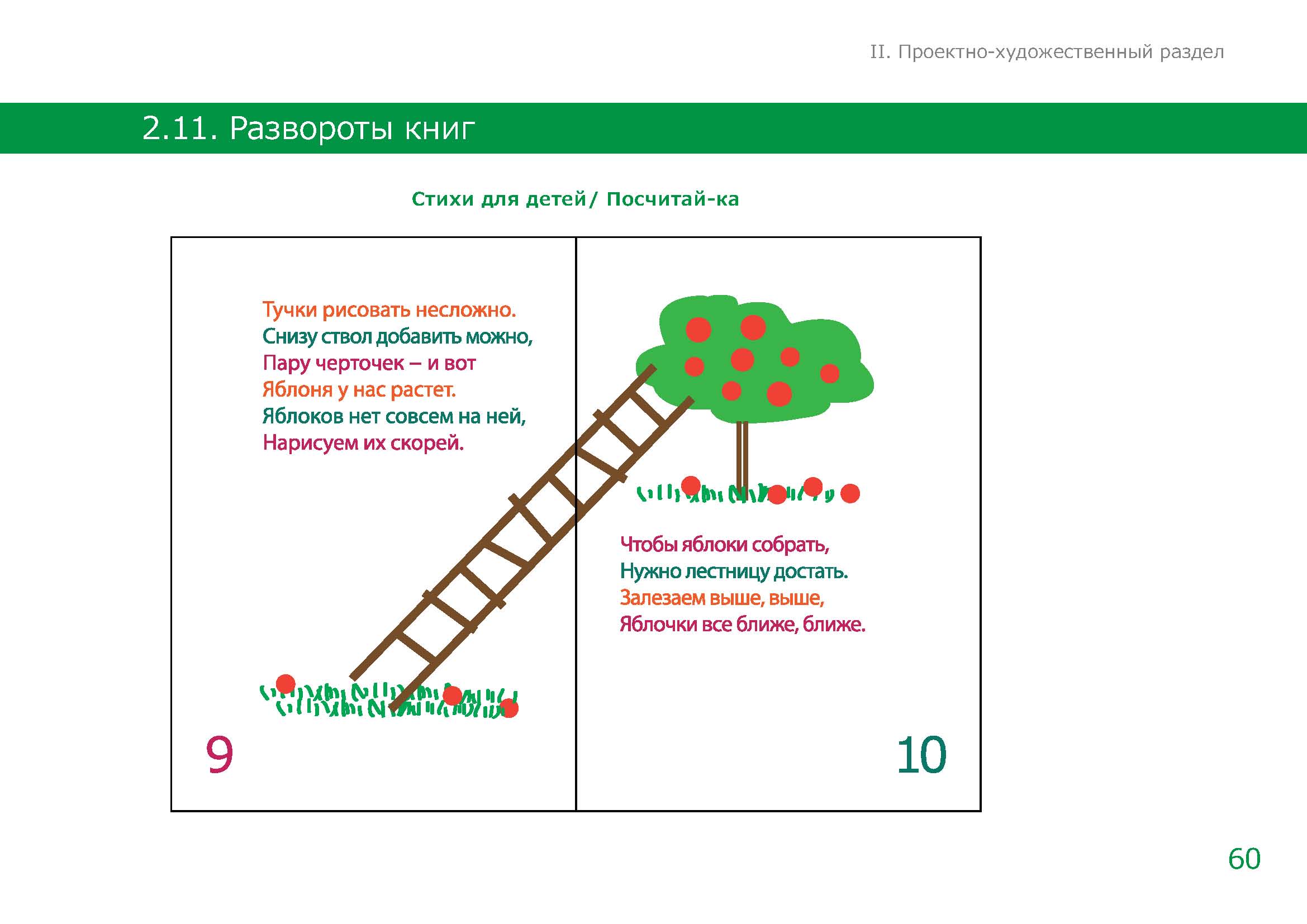 II. Проектно-художественный раздел

2.11. Развороты книг

Стихи для детей/ Посчитай-ка

Тучки рисовать несложно.
Снизу ствол добавить можно,
Пару черточек – и вот
Яблоня у нас растет.
Яблоков нет совсем на ней,
Нарисуем их скорей.

9

Чтобы яблоки собрать,
Нужно лестницу достать.
Залезаем выше, выше,
Яблочки все ближе, ближе.

10

60